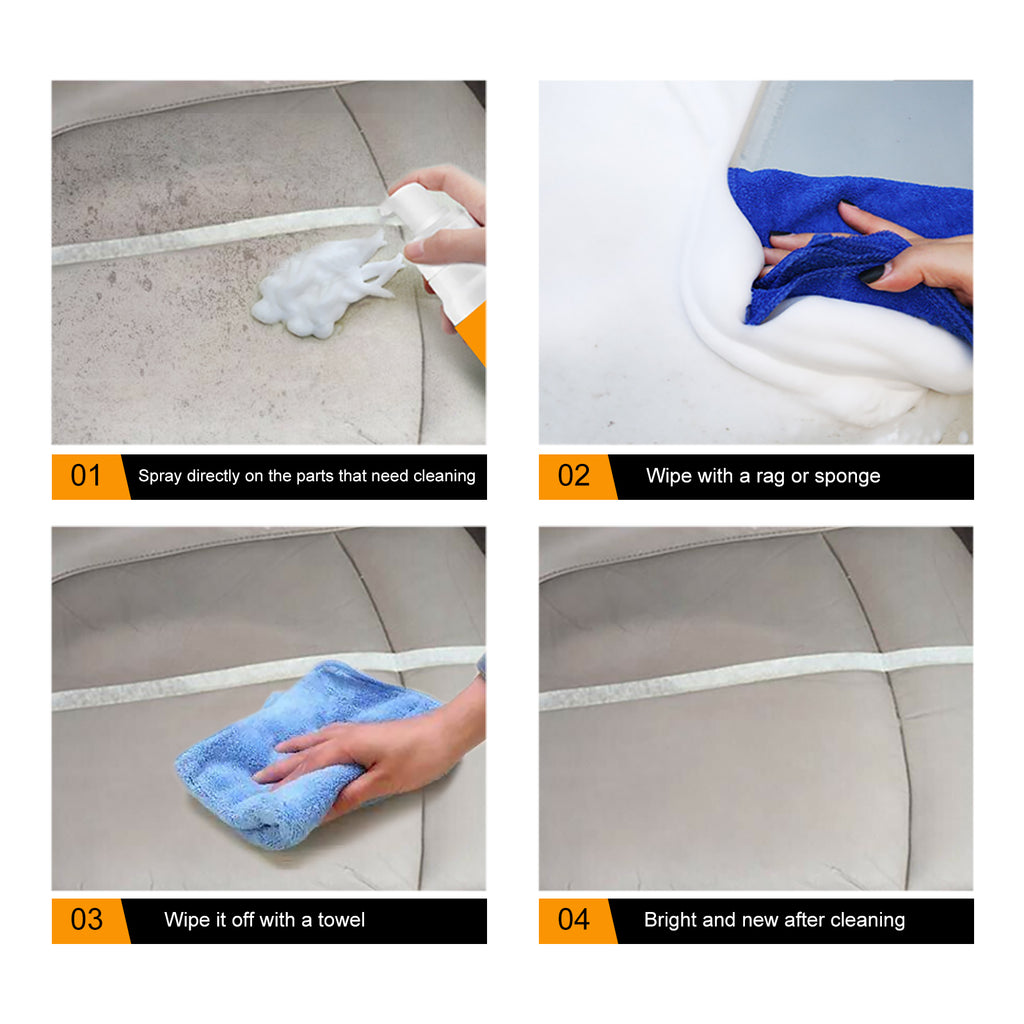 01 Spray directly on the parts that need cleaning

02 Wipe with a rag or sponge

03 Wipe it off with a towel

04 Bright and new after cleaning